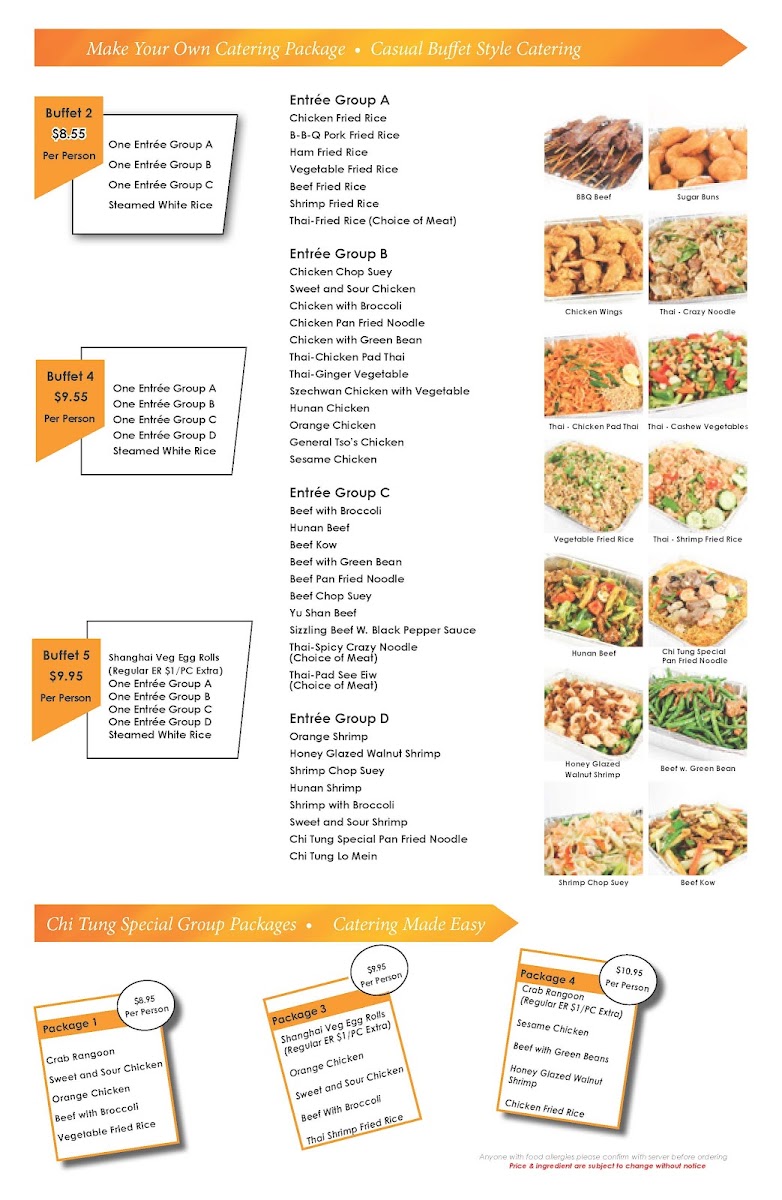 Make Your Own Catering Package • Casual Buffet Style Catering

Buffet 2
$8.55
Per Person

One Entrée Group A
One Entrée Group B
One Entrée Group C
Steamed White Rice

Buffet 4
$9.55
Per Person

One Entrée Group A
One Entrée Group B
One Entrée Group C
One Entrée Group D
Steamed White Rice

Buffet 5
$9.95
Per Person

Shanghai Veg Egg Rolls (Regular ER $1/PC Extra)
One Entrée Group A
One Entrée Group B
One Entrée Group C
One Entrée Group D
Steamed White Rice

Entrée Group A
Chicken Fried Rice
B-B-Q Pork Fried Rice
Ham Fried Rice
Vegetable Fried Rice
Beef Fried Rice
Shrimp Fried Rice
Thai-Fried Rice (Choice of Meat)

Entrée Group B
Chicken Chop Suey
Sweet and Sour Chicken
Chicken with Broccoli
Chicken Pan Fried Noodle
Chicken with Green Bean
Thai-Chicken Pad Thai
Thai-Ginger Vegetable
Szechwan Chicken with Vegetable
Hunan Chicken
Orange Chicken
General Tso's Chicken
Sesame Chicken

Entrée Group C
Beef with Broccoli
Hunan Beef
Beef Kow
Beef with Green Bean
Beef Pan Fried Noodle
Beef Chop Suey
Yu Shan Beef
Sizzling Beef W. Black Pepper Sauce
Thai-Spicy Crazy Noodle (Choice of Meat)
Thai-Pad See Eiw (Choice of Meat)

Entrée Group D
Orange Shrimp
Honey Glazed Walnut Shrimp
Shrimp Chop Suey
Hunan Shrimp
Shrimp with Broccoli
Sweet and Sour Shrimp
Chi Tung Special Pan Fried Noodle
Chi Tung Lo Mein

BBQ Beef
Sugar Buns
Chicken Wings
Thai - Crazy Noodle
Thai - Chicken Pad Thai
Thai - Cashew Vegetables
Vegetable Fried Rice
Thai - Shrimp Fried Rice
Hunan Beef
Chi Tung Special Pan Fried Noodle
Honey Glazed Walnut Shrimp
Beef w. Green Bean
Shrimp Chop Suey
Beef Kow

Chi Tung Special Group Packages • Catering Made Easy

$8.95 Per Person
Package 1
Crab Rangoon
Sweet and Sour Chicken
Orange Chicken
Beef with Broccoli
Vegetable Fried Rice

$9.95 Per Person
Package 3
Shanghai Veg Egg Rolls (Regular ER $1/PC Extra)
Orange Chicken
Sweet and Sour Chicken
Beef With Broccoli
Thai Shrimp Fried Rice

$10.95 Per Person
Package 4
Crab Rangoon (Regular ER $1/PC Extra)
Sesame Chicken
Beef with Green Beans
Honey Glazed Walnut Shrimp
Chicken Fried Rice

Anyone with food allergies please confirm with server before ordering
Price & ingredient are subject to change without notice